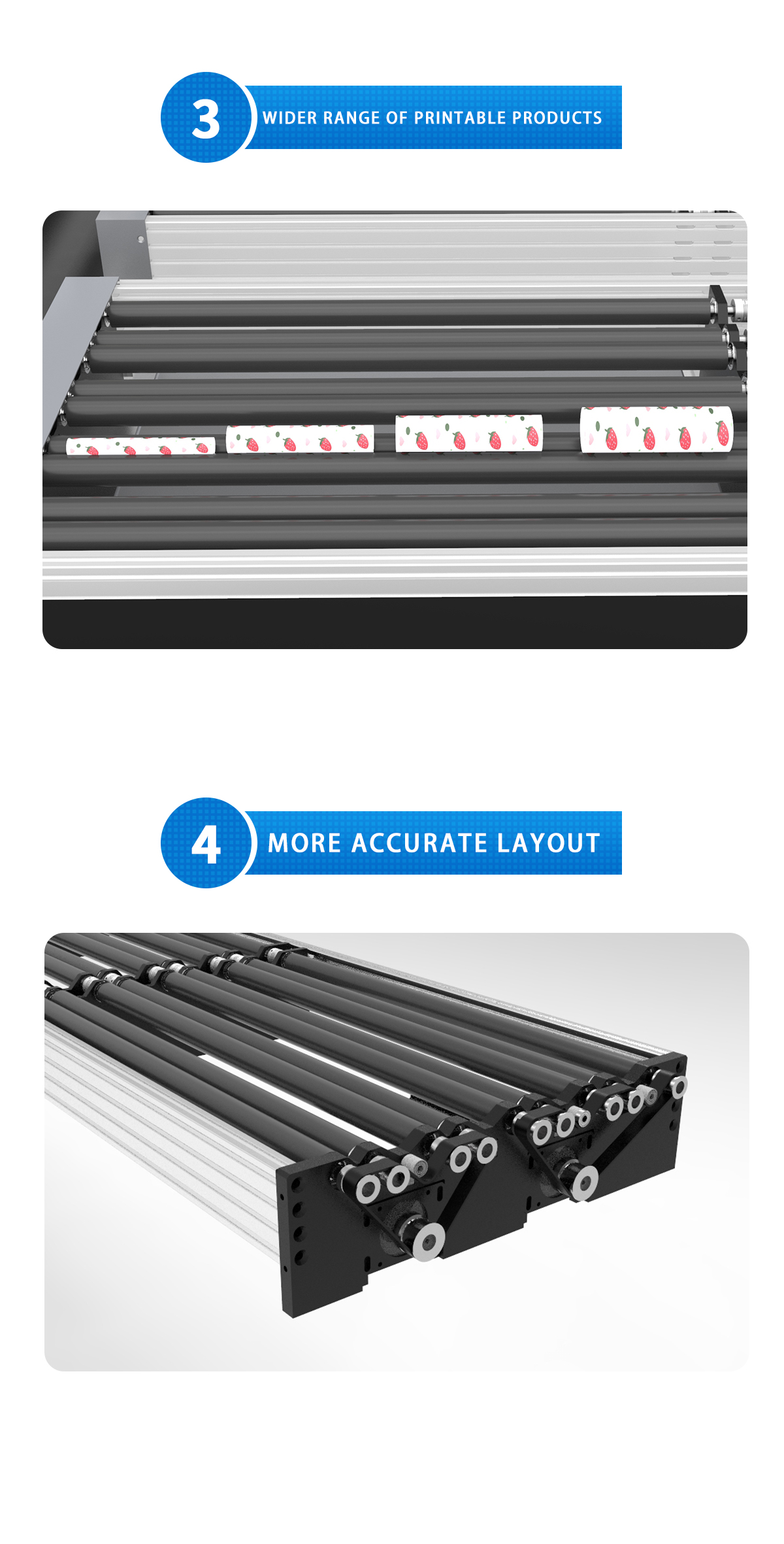 3 WIDER RANGE OF PRINTABLE PRODUCTS

4 MORE ACCURATE LAYOUT